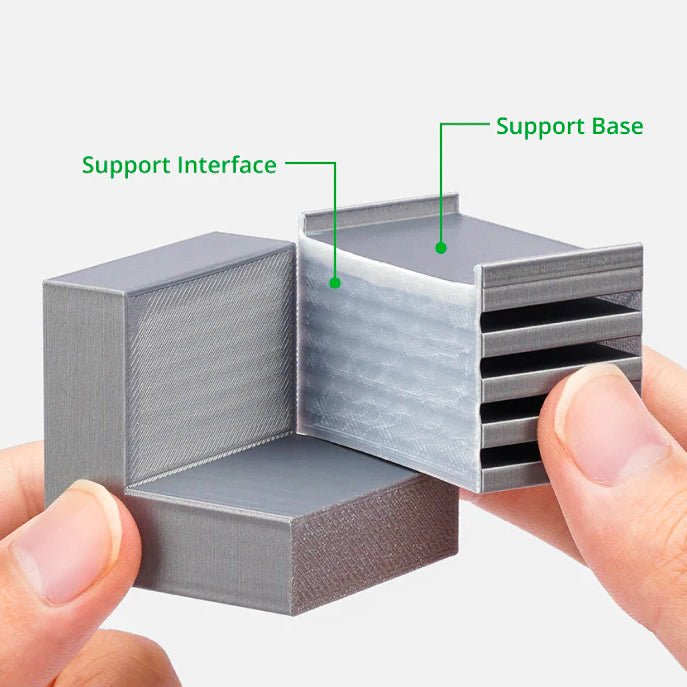 Support Base

Support Interface